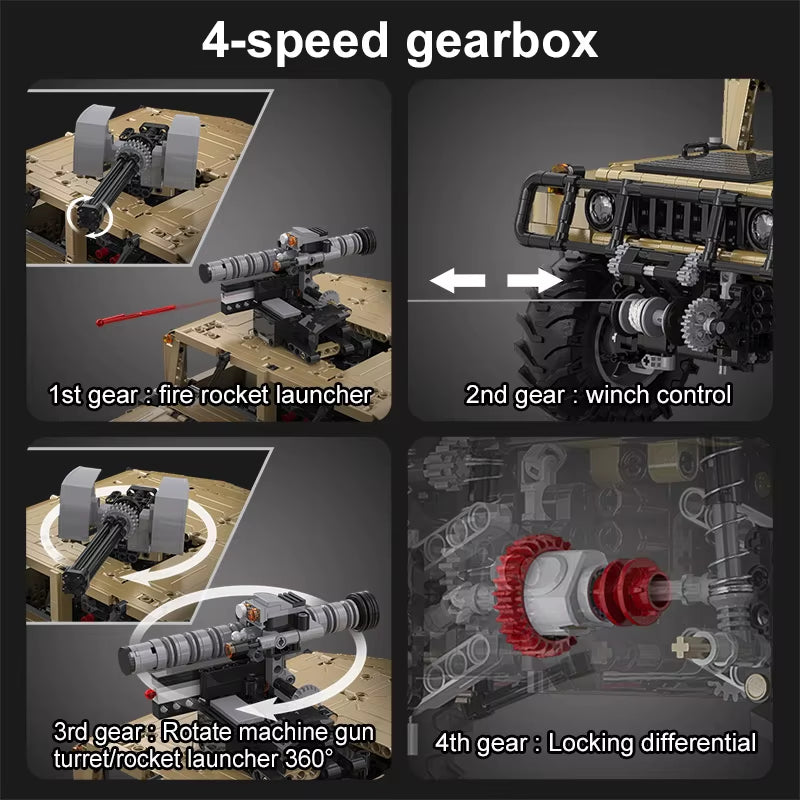 4-speed gearbox

1st gear : fire rocket launcher

2nd gear : winch control

3rd gear : Rotate machine gun turret/rocket launcher 360°

4th gear : Locking differential